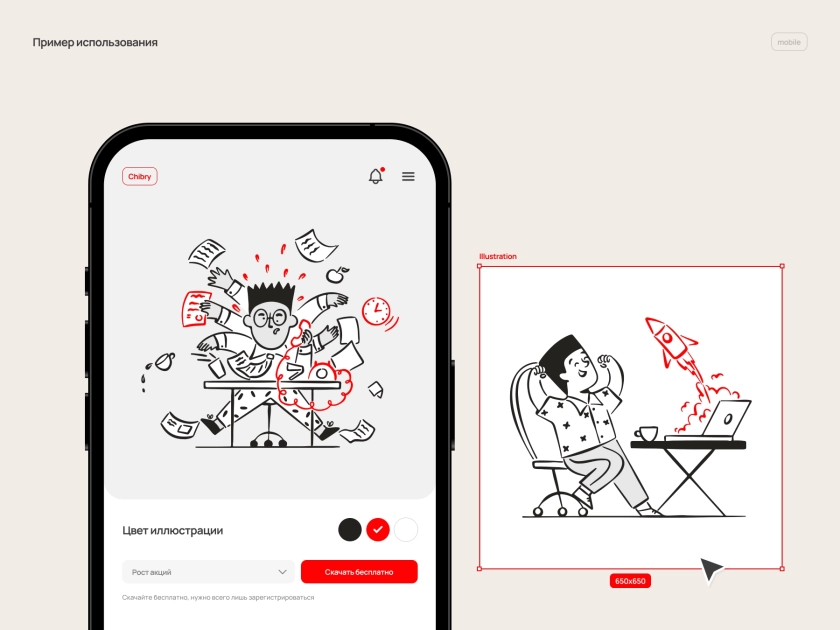 Пример использования

mobile

Chibry

Цвет иллюстрации

Рост акций

Скачать бесплатно

Скачайте бесплатно, нужно всего лишь зарегистрироваться

Illustration

650x650