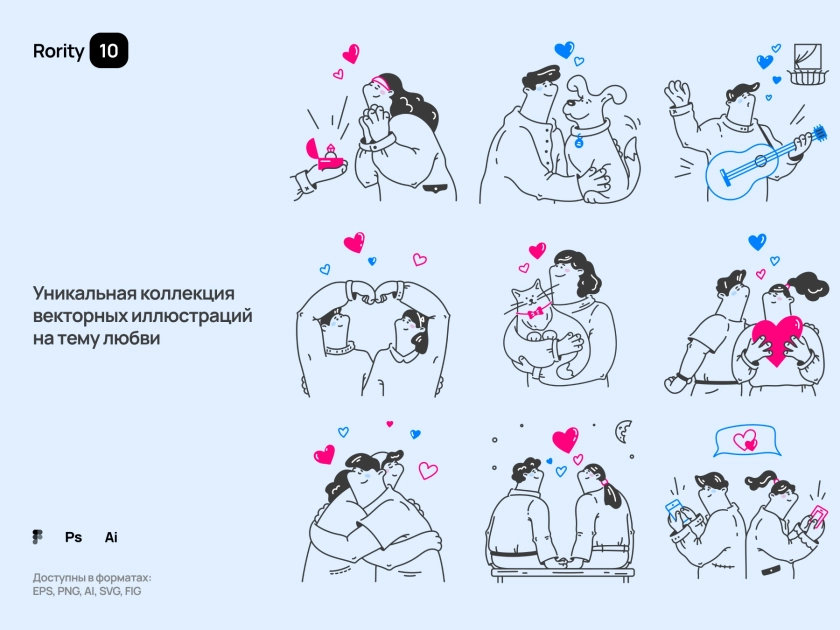 Rority 10

Уникальная коллекция векторных иллюстраций на тему любви

Ps Ai

Доступны в форматах:
EPS, PNG, AI, SVG, FIG