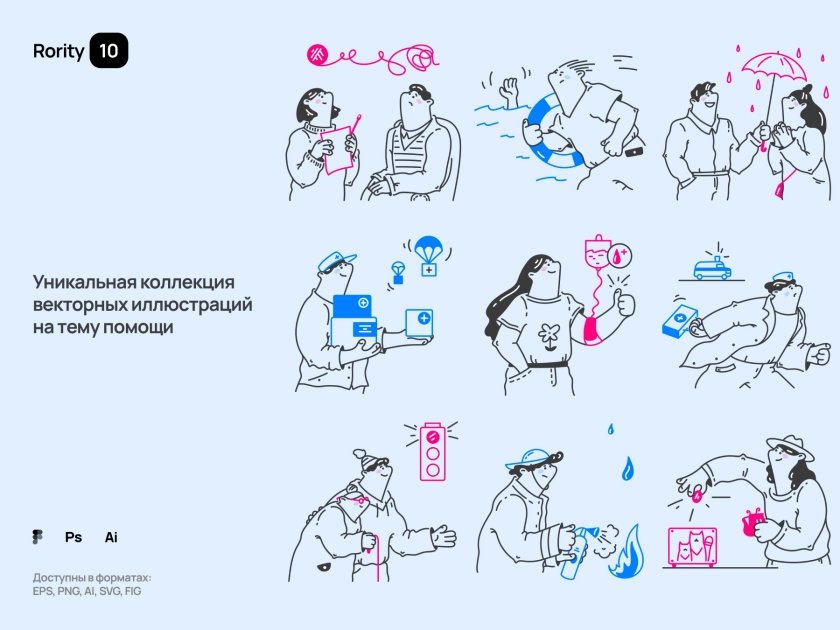 Rority 10

Уникальная коллекция векторных иллюстраций на тему помощи

Ps Ai

Доступны в форматах:
EPS, PNG, AI, SVG, FIG